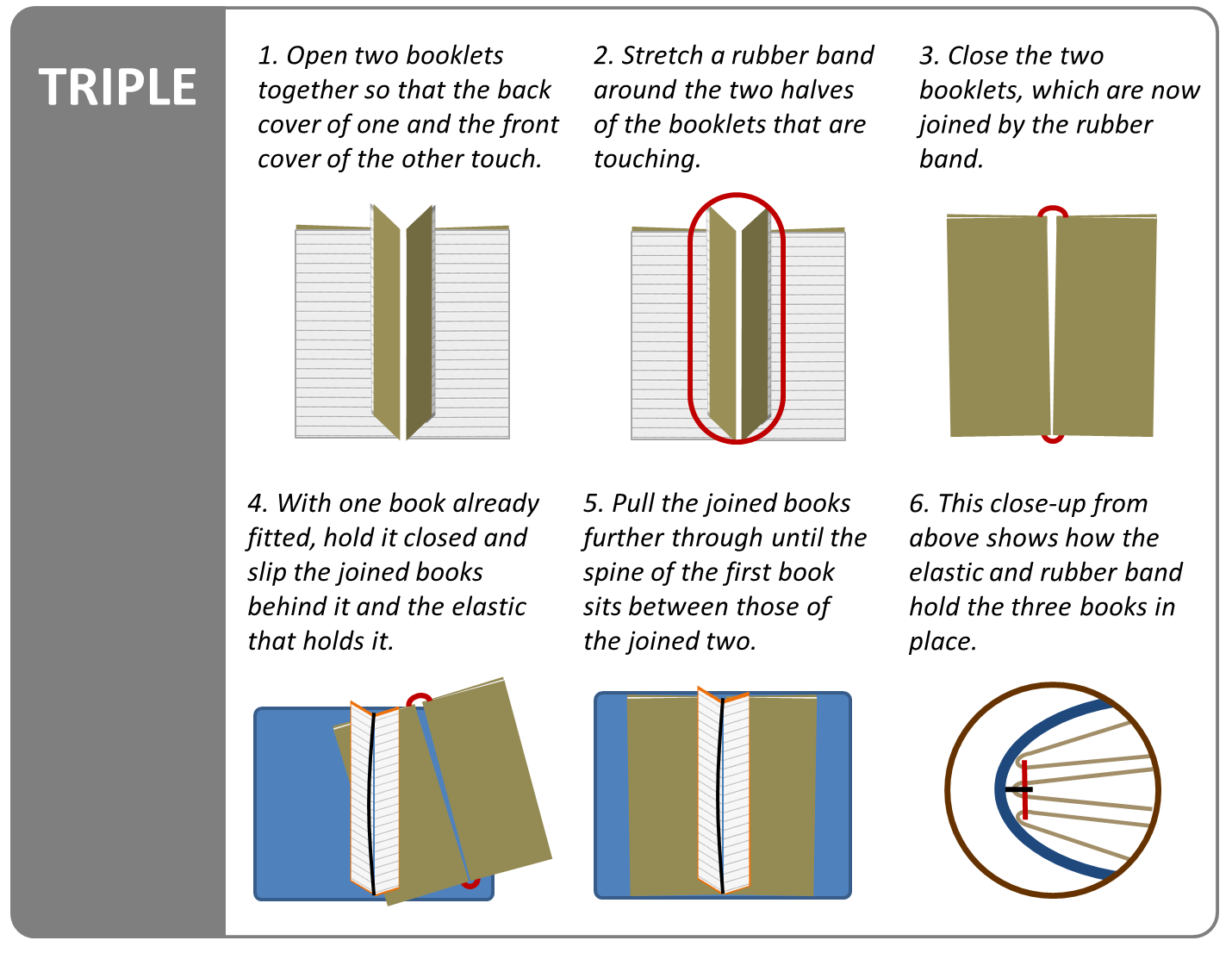 TRIPLE

1. Open two booklets together so that the back cover of one and the front cover of the other touch.

2. Stretch a rubber band around the two halves of the booklets that are touching.

3. Close the two booklets, which are now joined by the rubber band.

4. With one book already fitted, hold it closed and slip the joined books behind it and the elastic that holds it.

5. Pull the joined books further through until the spine of the first book sits between those of the joined two.

6. This close-up from above shows how the elastic and rubber band hold the three books in place.