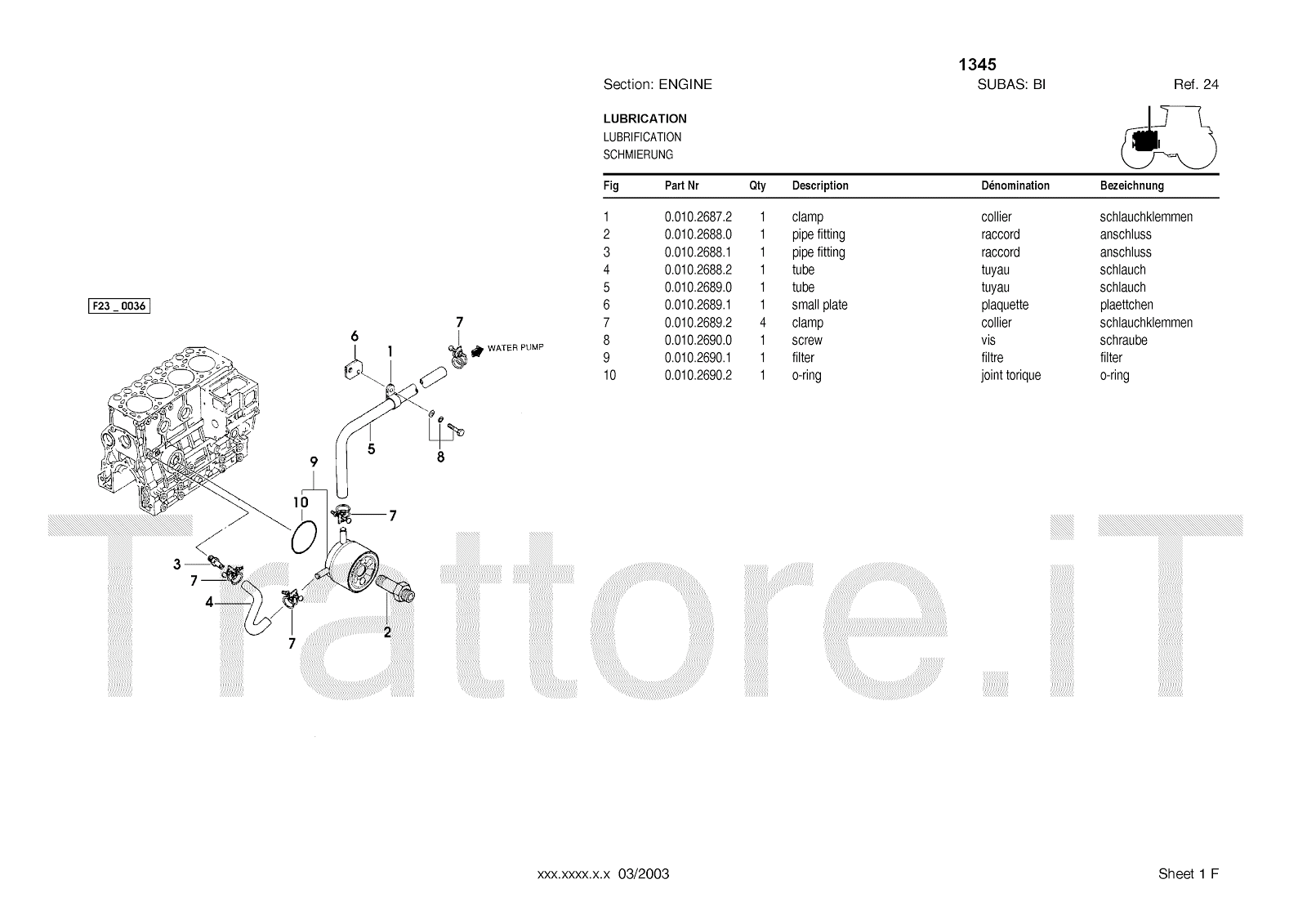 1345

Section: ENGINE SUBAS: BI Ref. 24

LUBRICATION
LUBRIFICATION
SCHMIERUNG

| Fig | Part Nr | Qty | Description | Dénomination | Bezeichnung |
|---|---|---|---|---|---|
| 1 | 0.010.2687.2 | 1 | clamp | collier | schlauchklemmen |
| 2 | 0.010.2688.0 | 1 | pipe fitting | raccord | anschluss |
| 3 | 0.010.2688.1 | 1 | pipe fitting | raccord | anschluss |
| 4 | 0.010.2688.2 | 1 | tube | tuyau | schlauch |
| 5 | 0.010.2689.0 | 1 | tube | tuyau | schlauch |
| 6 | 0.010.2689.1 | 1 | small plate | plaquette | plaettchen |
| 7 | 0.010.2689.2 | 4 | clamp | collier | schlauchklemmen |
| 8 | 0.010.2690.0 | 1 | screw | vis | schraube |
| 9 | 0.010.2690.1 | 1 | filter | filtre | filter |
| 10 | 0.010.2690.2 | 1 | o-ring | joint torique | o-ring |

F23 _ 0036

6 1 7 WATER PUMP 5 8 9 10 7 3 7 4 7 2

Trattore.iT

xxx.xxxx.x.x 03/2003

Sheet 1 F