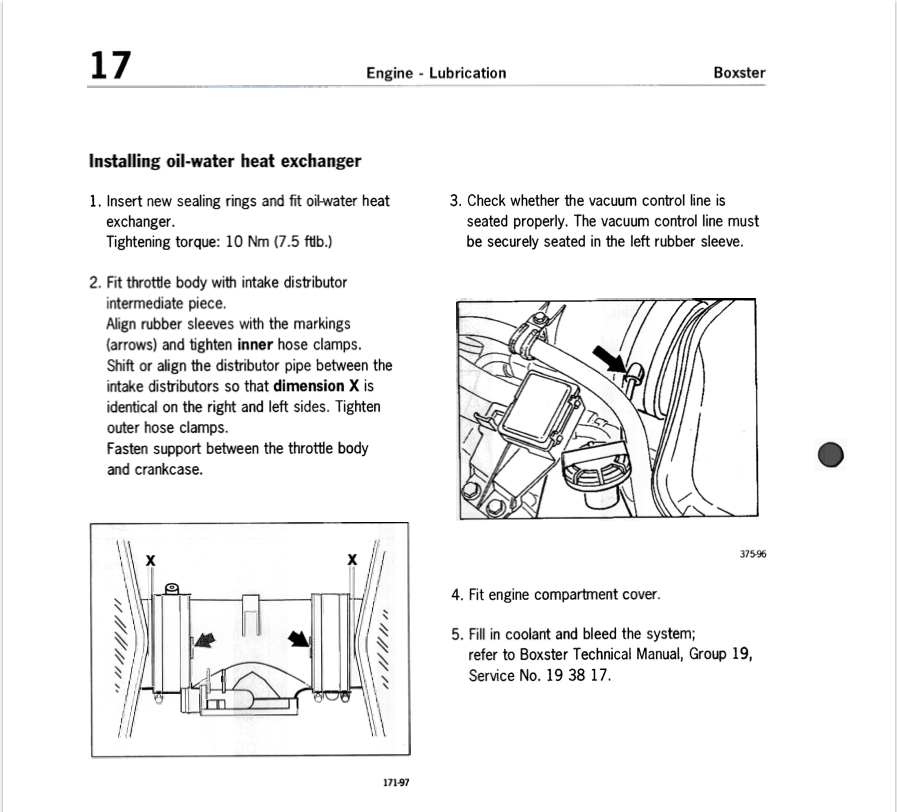 17 Engine - Lubrication Boxster

Installing oil-water heat exchanger

1. Insert new sealing rings and fit oil-water heat exchanger.
Tightening torque: 10 Nm (7.5 ftlb.)

2. Fit throttle body with intake distributor intermediate piece.
Align rubber sleeves with the markings (arrows) and tighten inner hose clamps.
Shift or align the distributor pipe between the intake distributors so that dimension X is identical on the right and left sides. Tighten outer hose clamps.
Fasten support between the throttle body and crankcase.

X X

171-97

3. Check whether the vacuum control line is seated properly. The vacuum control line must be securely seated in the left rubber sleeve.

375-96

4. Fit engine compartment cover.

5. Fill in coolant and bleed the system; refer to Boxster Technical Manual, Group 19, Service No. 19 38 17.