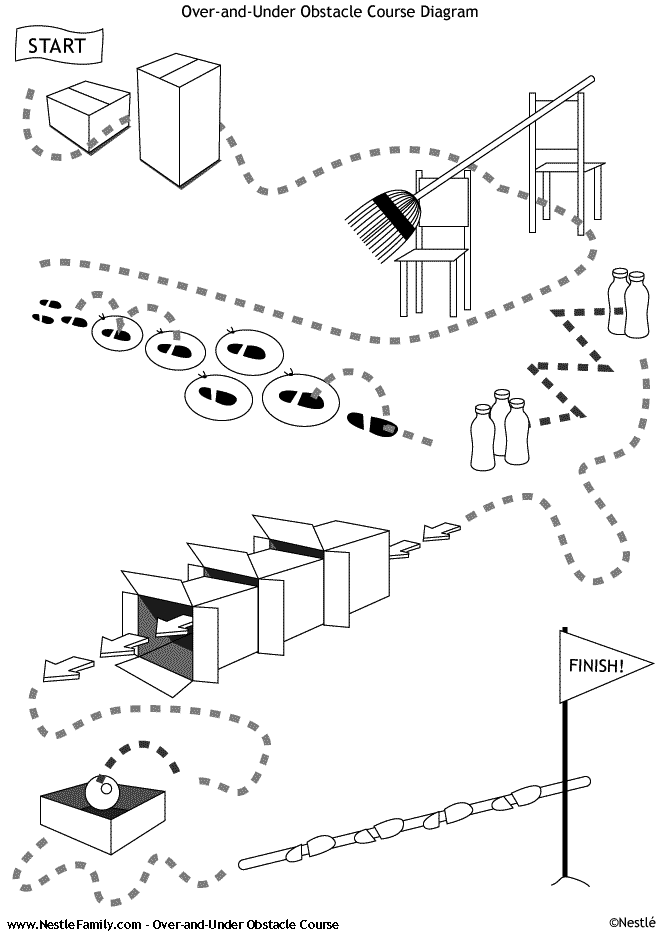 Over-and-Under Obstacle Course Diagram

START

FINISH!

www.NestleFamily.com - Over-and-Under Obstacle Course

©Nestlé