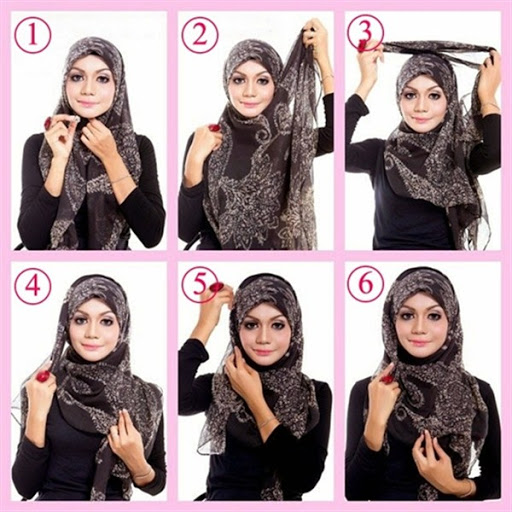 1

2

3

4

5

6