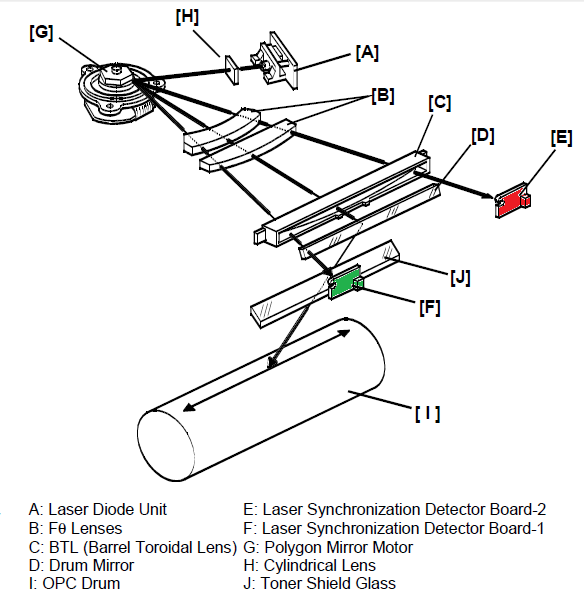 [G]
[H]
[A]
[B]
[C]
[D]
[E]
[J]
[F]
[ I ]

A: Laser Diode Unit
B: Fθ Lenses
C: BTL (Barrel Toroidal Lens)
D: Drum Mirror
I: OPC Drum

E: Laser Synchronization Detector Board-2
F: Laser Synchronization Detector Board-1
G: Polygon Mirror Motor
H: Cylindrical Lens
J: Toner Shield Glass