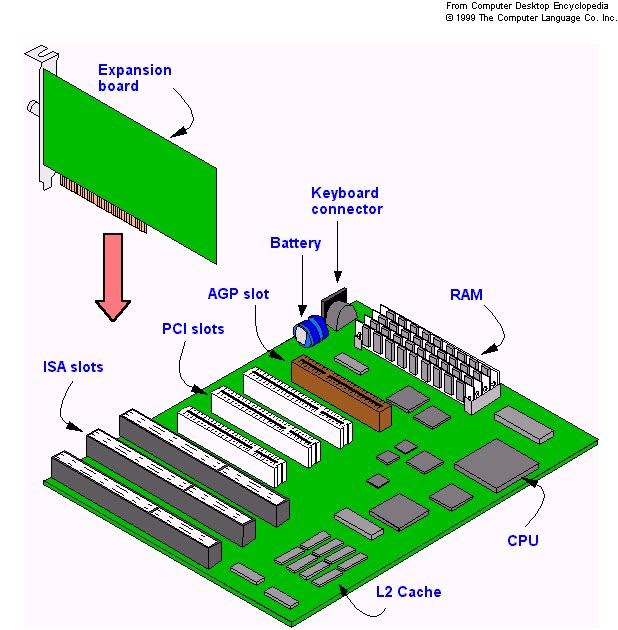 From Computer Desktop Encyclopedia
© 1999 The Computer Language Co. Inc.

Expansion board

Keyboard connector

Battery

AGP slot

RAM

PCI slots

ISA slots

CPU

L2 Cache