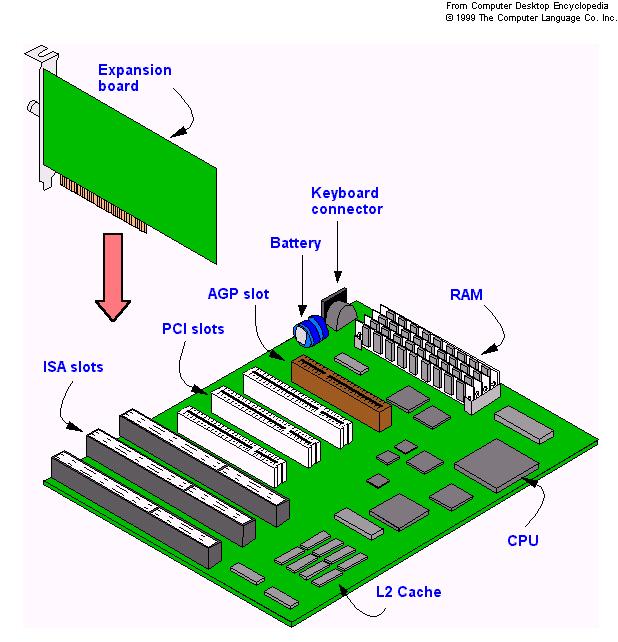 From Computer Desktop Encyclopedia
© 1999 The Computer Language Co. Inc.

Expansion board

Keyboard connector

Battery

AGP slot

RAM

PCI slots

ISA slots

CPU

L2 Cache