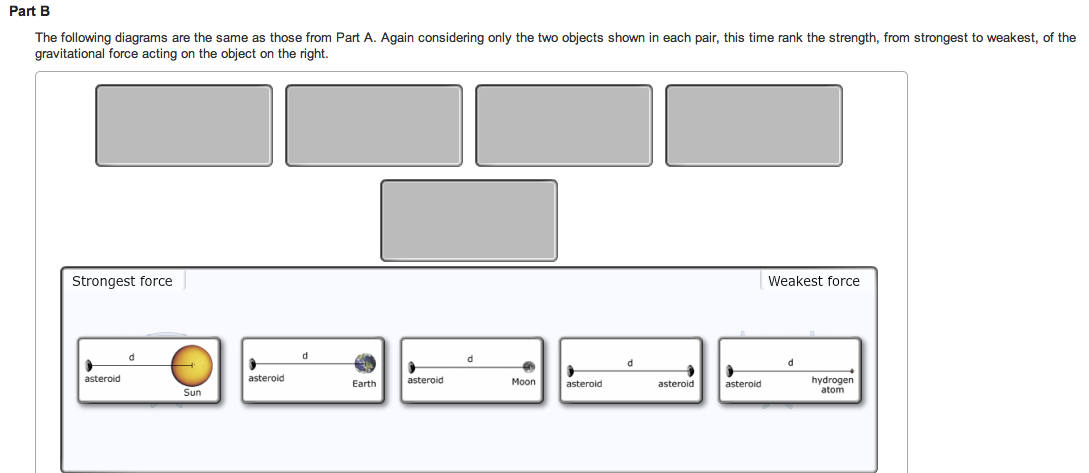 Part B

The following diagrams are the same as those from Part A. Again considering only the two objects shown in each pair, this time rank the strength, from strongest to weakest, of the gravitational force acting on the object on the right.

Strongest force

Weakest force

d
asteroid
Sun

d
asteroid
Earth

d
asteroid
Moon

d
asteroid
asteroid

d
asteroid
hydrogen atom