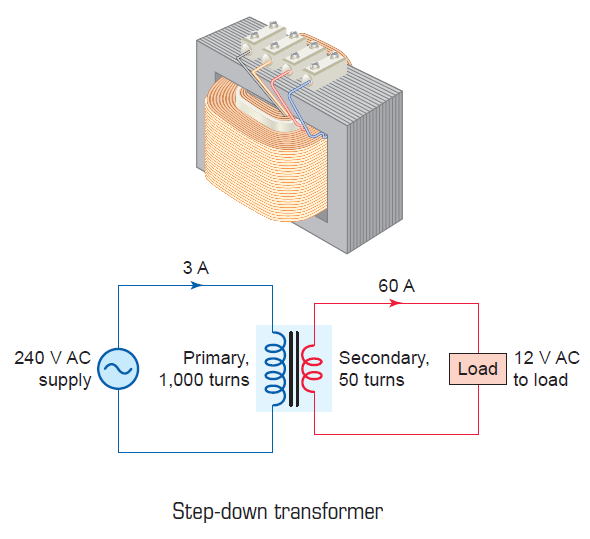 3 A

60 A

240 V AC supply

Primary, 1,000 turns

Secondary, 50 turns

Load

12 V AC to load

Step-down transformer