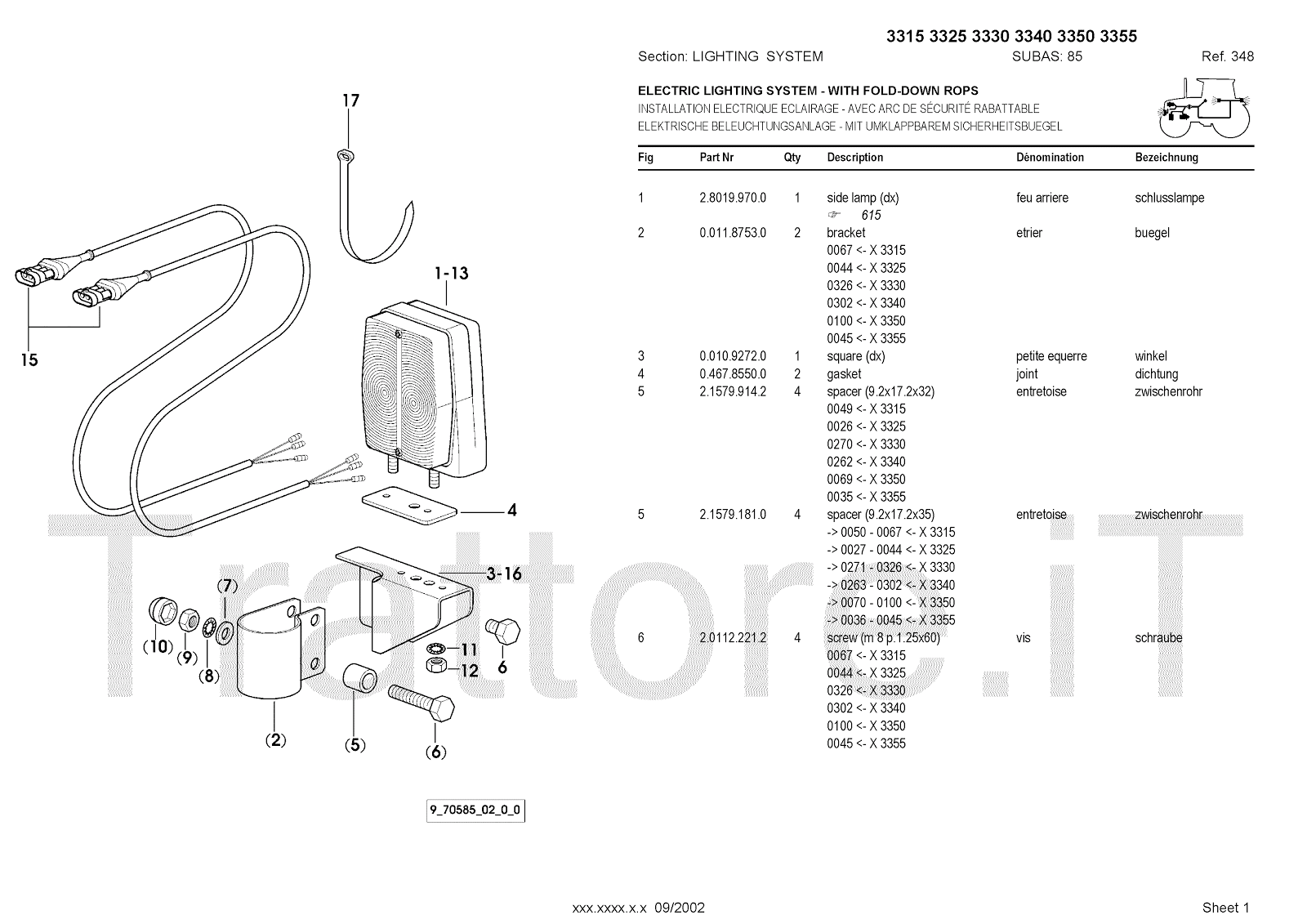 3315 3325 3330 3340 3350 3355

Section: LIGHTING SYSTEM  SUBAS: 85  Ref. 348

ELECTRIC LIGHTING SYSTEM - WITH FOLD-DOWN ROPS
INSTALLATION ELECTRIQUE ECLAIRAGE - AVEC ARC DE SÉCURITÉ RABATTABLE
ELEKTRISCHE BELEUCHTUNGSANLAGE - MIT UMKLAPPBAREM SICHERHEITSBUEGEL

| Fig | Part Nr | Qty | Description | Dénomination | Bezeichnung |
|---|---|---|---|---|---|
| 1 | 2.8019.970.0 | 1 | side lamp (dx) ☞ 615 | feu arriere | schlusslampe |
| 2 | 0.011.8753.0 | 2 | bracket 0067 <- X 3315 0044 <- X 3325 0326 <- X 3330 0302 <- X 3340 0100 <- X 3350 0045 <- X 3355 | etrier | buegel |
| 3 | 0.010.9272.0 | 1 | square (dx) | petite equerre | winkel |
| 4 | 0.467.8550.0 | 2 | gasket | joint | dichtung |
| 5 | 2.1579.914.2 | 4 | spacer (9.2x17.2x32) 0049 <- X 3315 0026 <- X 3325 0270 <- X 3330 0262 <- X 3340 0069 <- X 3350 0035 <- X 3355 | entretoise | zwischenrohr |
| 5 | 2.1579.181.0 | 4 | spacer (9.2x17.2x35) -> 0050 - 0067 <- X 3315 -> 0027 - 0044 <- X 3325 -> 0271 - 0326 <- X 3330 -> 0263 - 0302 <- X 3340 -> 0070 - 0100 <- X 3350 -> 0036 - 0045 <- X 3355 | entretoise | zwischenrohr |
| 6 | 2.0112.221.2 | 4 | screw (m 8 p.1.25x60) 0067 <- X 3315 0044 <- X 3325 0326 <- X 3330 0302 <- X 3340 0100 <- X 3350 0045 <- X 3355 | vis | schraube |

17
1-13
15
4
3-16
(7)
(10)
(9)
(8)
11
12
6
(2)
(5)
(6)

9_70585_02_0_0

Trattore.iT

xxx.xxxx.x.x 09/2002  Sheet 1