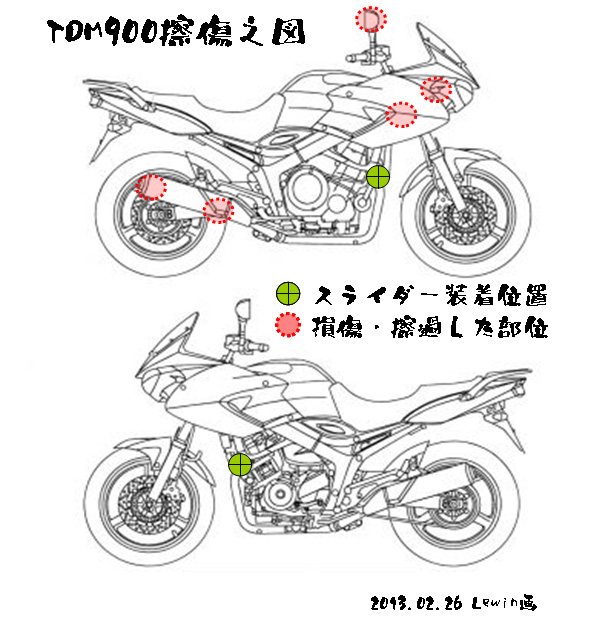 TDM900擦傷之図

スライダー装着位置
損傷・擦過した部位

2013.02.26 Lewin画