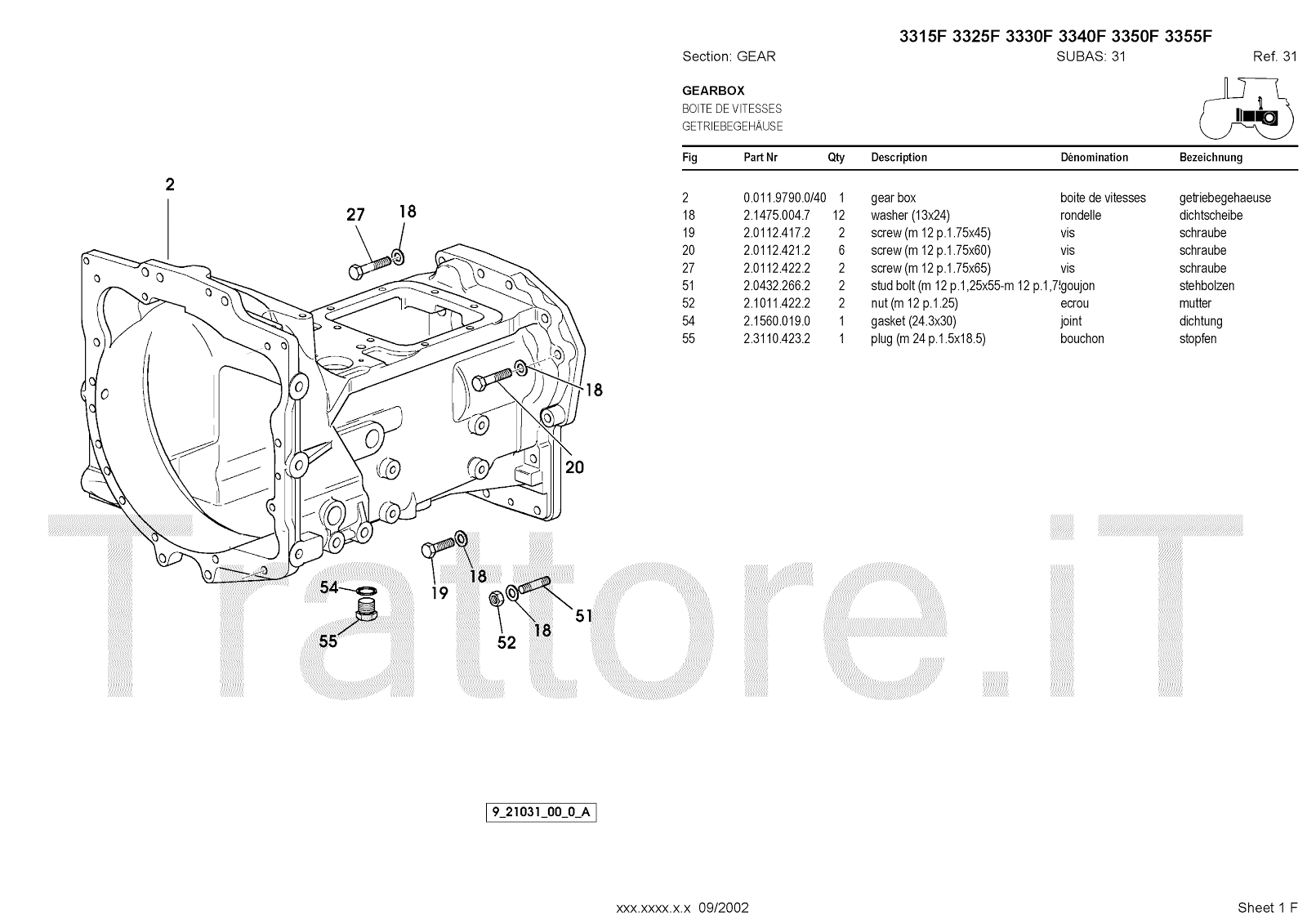 3315F 3325F 3330F 3340F 3350F 3355F

Section: GEAR SUBAS: 31 Ref. 31

GEARBOX
BOITE DE VITESSES
GETRIEBEGEHÄUSE

| Fig | Part Nr | Qty | Description | Dénomination | Bezeichnung |
|---|---|---|---|---|---|
| 2 | 0.011.9790.0/40 | 1 | gear box | boite de vitesses | getriebegehaeuse |
| 18 | 2.1475.004.7 | 12 | washer (13x24) | rondelle | dichtscheibe |
| 19 | 2.0112.417.2 | 2 | screw (m 12 p.1.75x45) | vis | schraube |
| 20 | 2.0112.421.2 | 6 | screw (m 12 p.1.75x60) | vis | schraube |
| 27 | 2.0112.422.2 | 2 | screw (m 12 p.1.75x65) | vis | schraube |
| 51 | 2.0432.266.2 | 2 | stud bolt (m 12 p.1,25x55-m 12 p.1,7! | goujon | stehbolzen |
| 52 | 2.1011.422.2 | 2 | nut (m 12 p.1.25) | ecrou | mutter |
| 54 | 2.1560.019.0 | 1 | gasket (24.3x30) | joint | dichtung |
| 55 | 2.3110.423.2 | 1 | plug (m 24 p.1.5x18.5) | bouchon | stopfen |

2
27
18
18
20
19
18
54
55
52
18
51

Trattore.iT

9_21031_00_0_A

xxx.xxxx.x.x 09/2002

Sheet 1 F