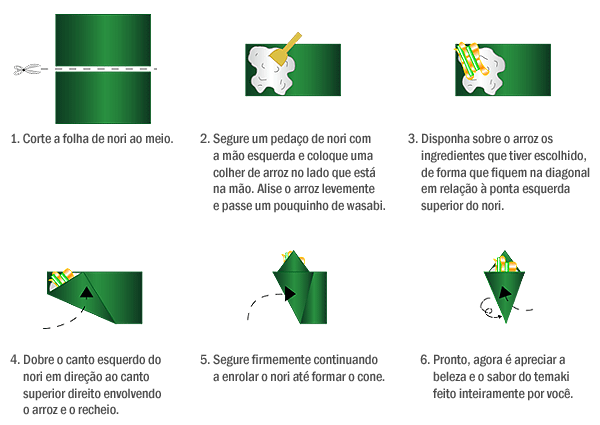 1. Corte a folha de nori ao meio.

2. Segure um pedaço de nori com a mão esquerda e coloque uma colher de arroz no lado que está na mão. Alise o arroz levemente e passe um pouquinho de wasabi.

3. Disponha sobre o arroz os ingredientes que tiver escolhido, de forma que fiquem na diagonal em relação à ponta esquerda superior do nori.

4. Dobre o canto esquerdo do nori em direção ao canto superior direito envolvendo o arroz e o recheio.

5. Segure firmemente continuando a enrolar o nori até formar o cone.

6. Pronto, agora é apreciar a beleza e o sabor do temaki feito inteiramente por você.