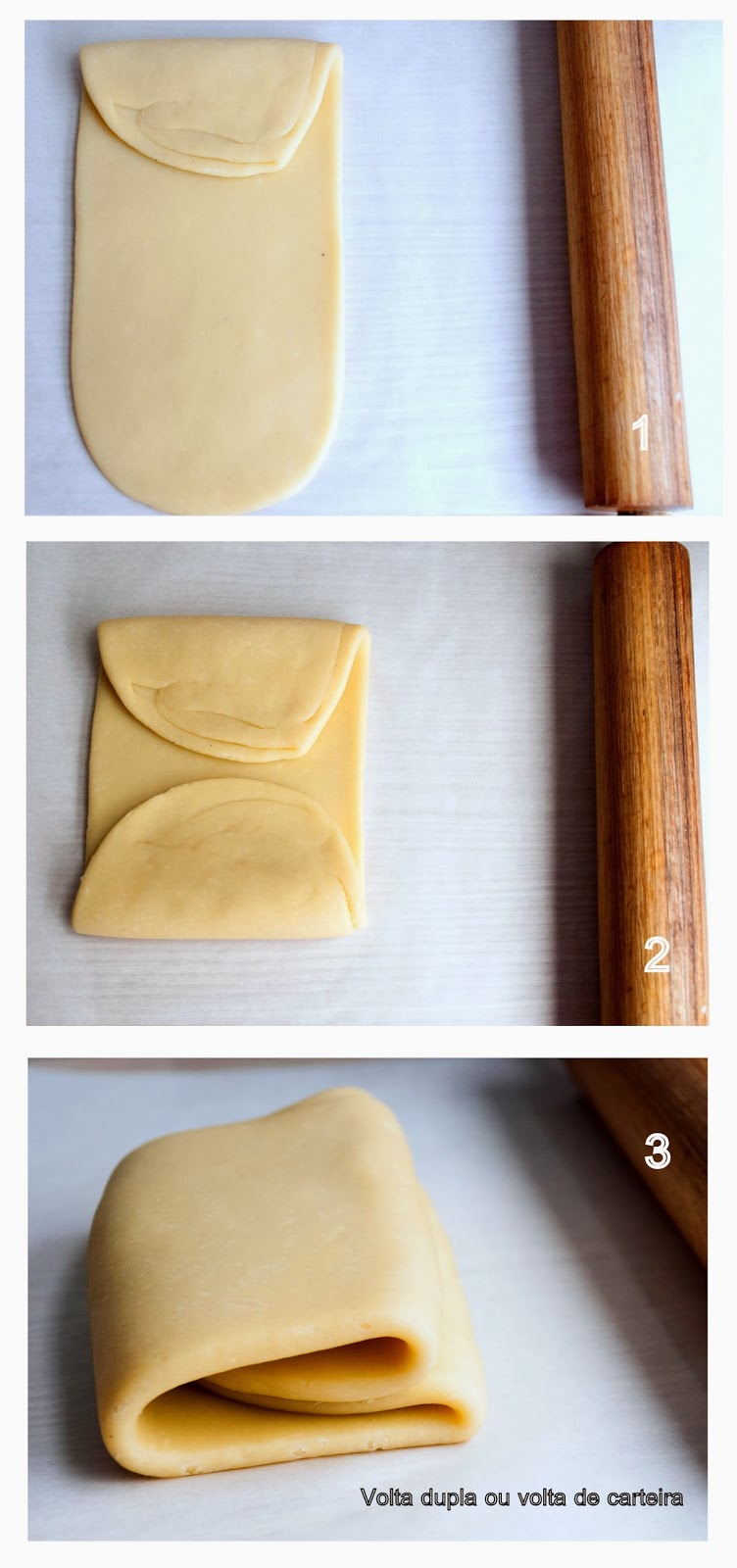 1

2

3

Volta dupla ou volta de carteira