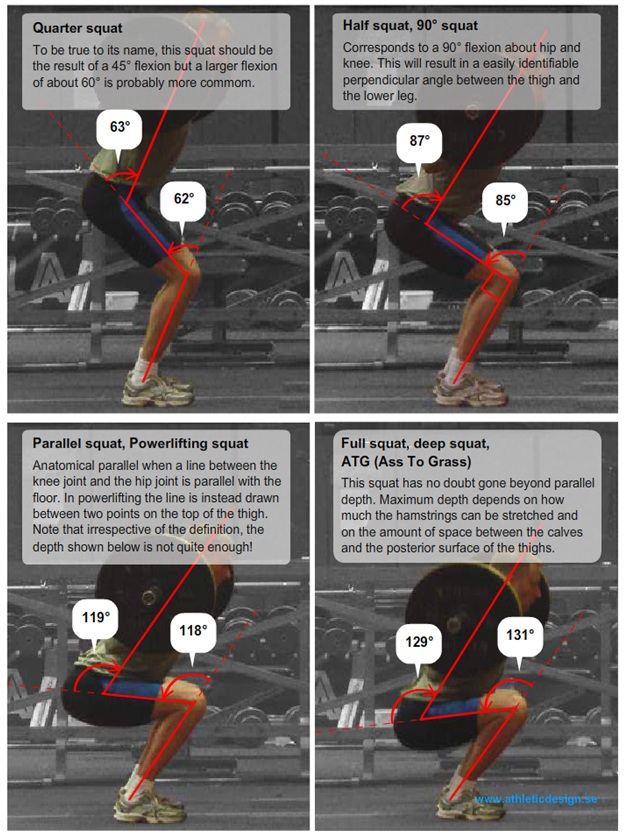 Quarter squat

To be true to its name, this squat should be the result of a 45° flexion but a larger flexion of about 60° is probably more commom.

63°

62°

Half squat, 90° squat

Corresponds to a 90° flexion about hip and knee. This will result in a easily identifiable perpendicular angle between the thigh and the lower leg.

87°

85°

Parallel squat, Powerlifting squat

Anatomical parallel when a line between the knee joint and the hip joint is parallel with the floor. In powerlifting the line is instead drawn between two points on the top of the thigh. Note that irrespective of the definition, the depth shown below is not quite enough!

119°

118°

Full squat, deep squat, ATG (Ass To Grass)

This squat has no doubt gone beyond parallel depth. Maximum depth depends on how much the hamstrings can be stretched and on the amount of space between the calves and the posterior surface of the thighs.

129°

131°

www.athleticdesign.se