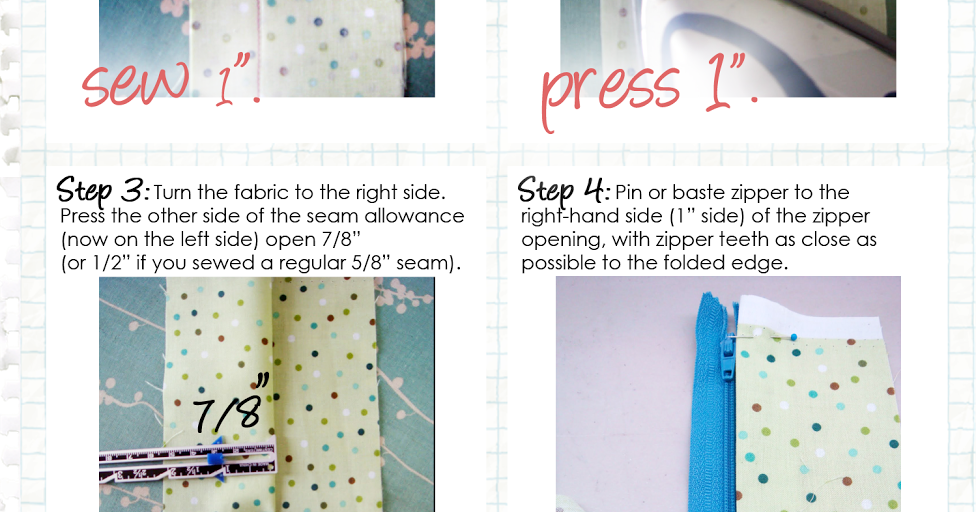 sew 1".

press 1".

Step 3: Turn the fabric to the right side. Press the other side of the seam allowance (now on the left side) open 7/8" (or 1/2" if you sewed a regular 5/8" seam).

7/8"

Step 4: Pin or baste zipper to the right-hand side (1" side) of the zipper opening, with zipper teeth as close as possible to the folded edge.