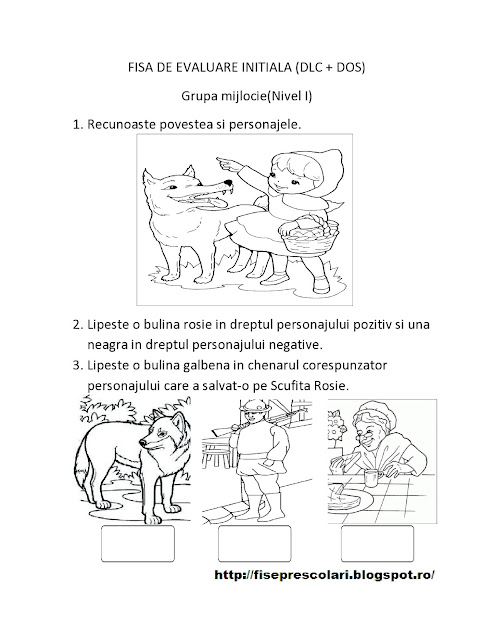 FISA DE EVALUARE INITIALA (DLC + DOS)

Grupa mijlocie(Nivel I)

1. Recunoaste povestea si personajele.

2. Lipeste o bulina rosie in dreptul personajului pozitiv si una neagra in dreptul personajului negative.

3. Lipeste o bulina galbena in chenarul corespunzator personajului care a salvat-o pe Scufita Rosie.

http://fiseprescolari.blogspot.ro/