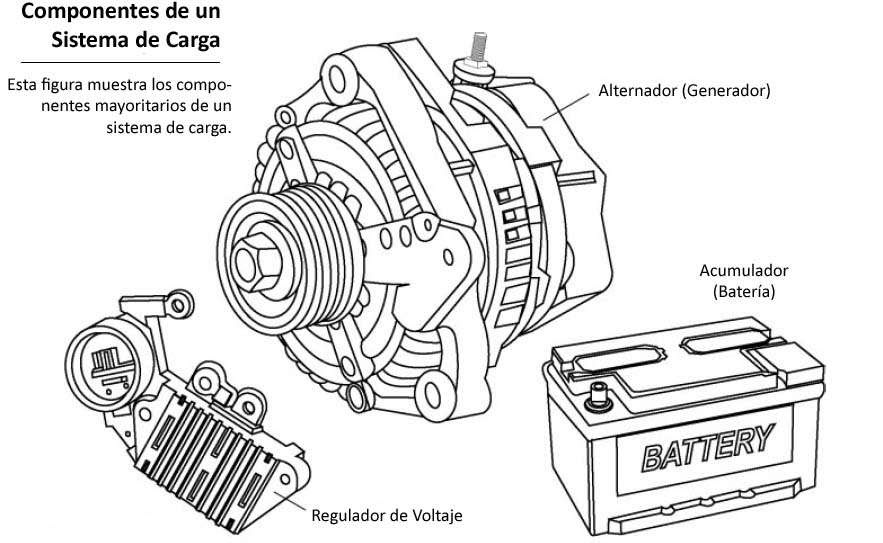 Componentes de un Sistema de Carga

Esta figura muestra los componentes mayoritarios de un sistema de carga.

Alternador (Generador)

Acumulador (Batería)

BATTERY

Regulador de Voltaje