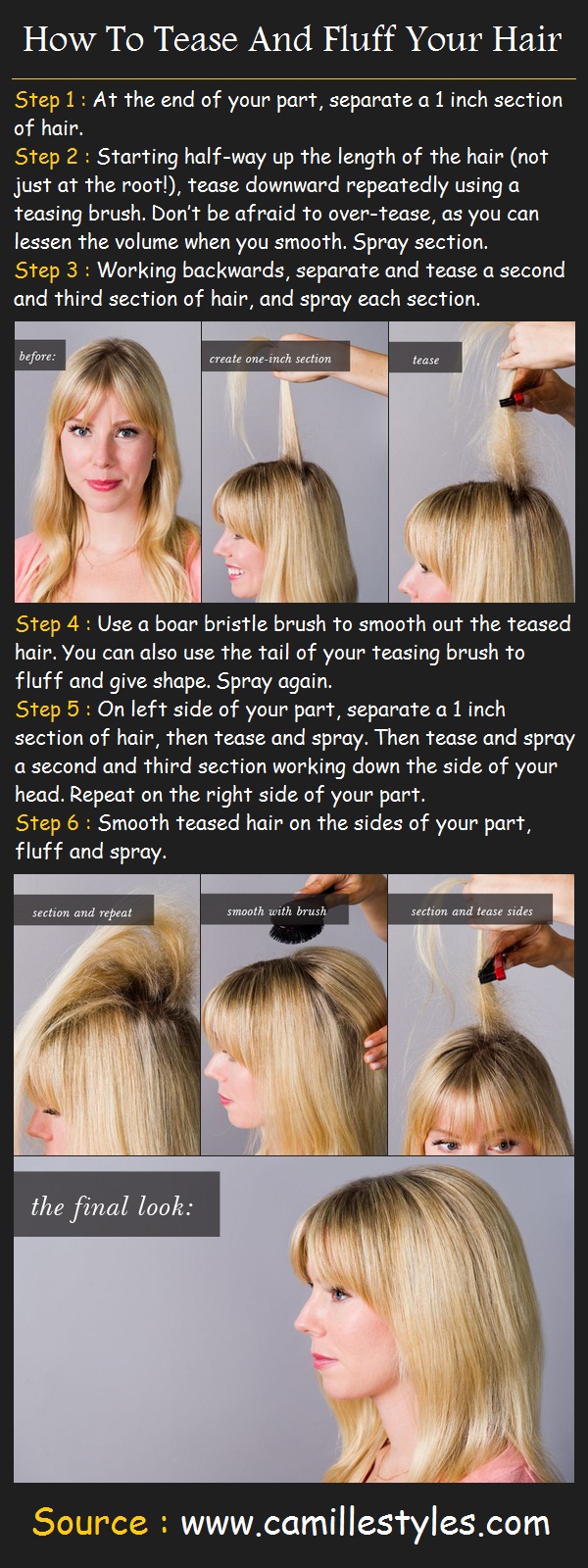 How To Tease And Fluff Your Hair

Step 1 : At the end of your part, separate a 1 inch section of hair.
Step 2 : Starting half-way up the length of the hair (not just at the root!), tease downward repeatedly using a teasing brush. Don't be afraid to over-tease, as you can lessen the volume when you smooth. Spray section.
Step 3 : Working backwards, separate and tease a second and third section of hair, and spray each section.

before:

create one-inch section

tease

Step 4 : Use a boar bristle brush to smooth out the teased hair. You can also use the tail of your teasing brush to fluff and give shape. Spray again.
Step 5 : On left side of your part, separate a 1 inch section of hair, then tease and spray. Then tease and spray a second and third section working down the side of your head. Repeat on the right side of your part.
Step 6 : Smooth teased hair on the sides of your part, fluff and spray.

section and repeat

smooth with brush

section and tease sides

the final look:

Source : www.camillestyles.com