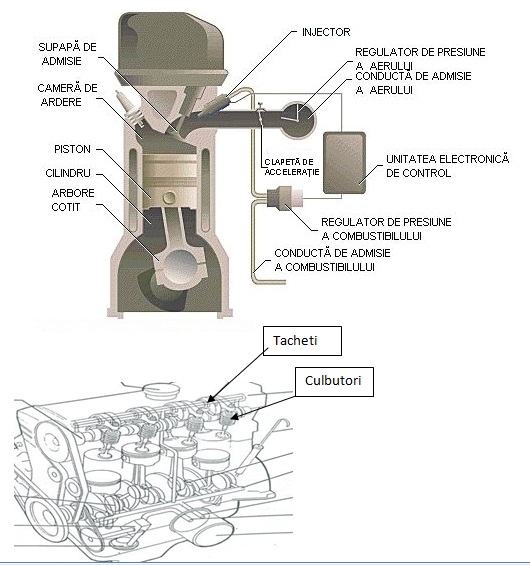 SUPAPĂ DE ADMISIE

CAMERĂ DE ARDERE

PISTON

CILINDRU

ARBORE COTIT

INJECTOR

REGULATOR DE PRESIUNE A AERULUI

CONDUCTĂ DE ADMISIE A AERULUI

CLAPETĂ DE ACCELERAȚIE

UNITATEA ELECTRONICĂ DE CONTROL

REGULATOR DE PRESIUNE A COMBUSTIBILULUI

CONDUCTĂ DE ADMISIE A COMBUSTIBILULUI

Tacheti

Culbutori