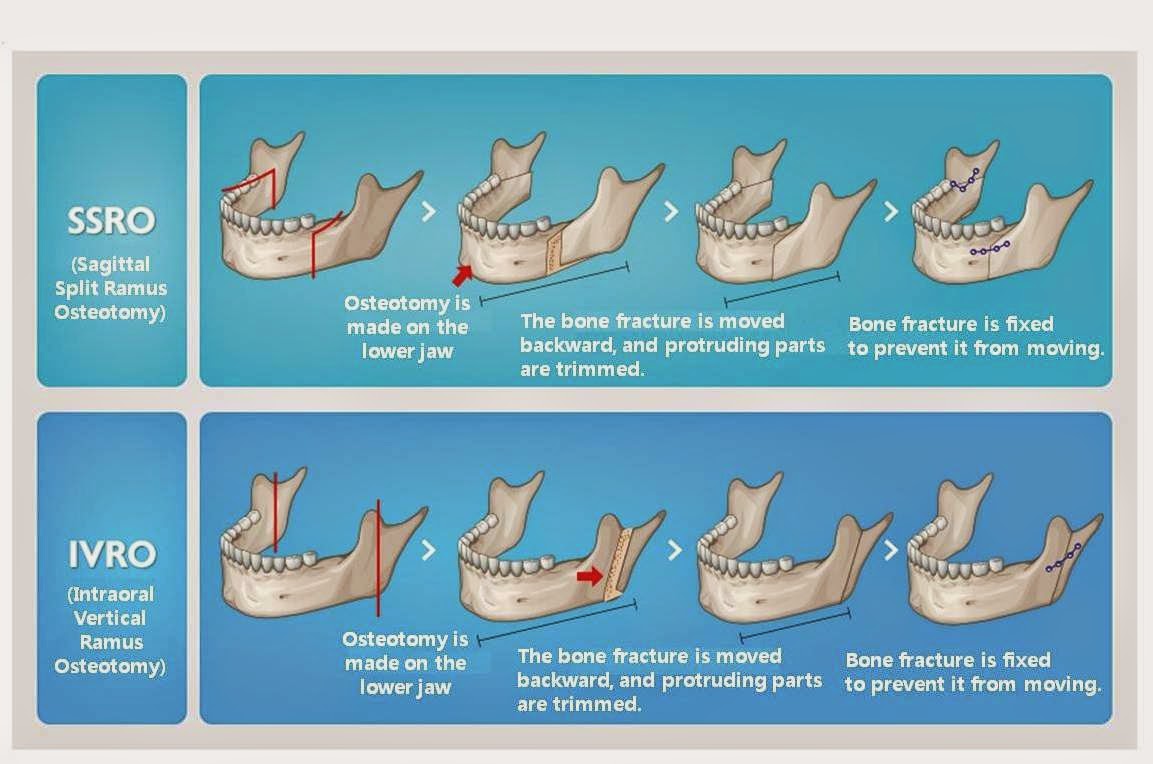 SSRO

(Sagittal Split Ramus Osteotomy)

Osteotomy is made on the lower jaw

The bone fracture is moved backward, and protruding parts are trimmed.

Bone fracture is fixed to prevent it from moving.

IVRO

(Intraoral Vertical Ramus Osteotomy)

Osteotomy is made on the lower jaw

The bone fracture is moved backward, and protruding parts are trimmed.

Bone fracture is fixed to prevent it from moving.