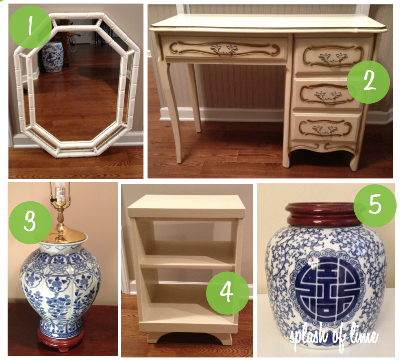 1

2

3

4

5

splash of lime