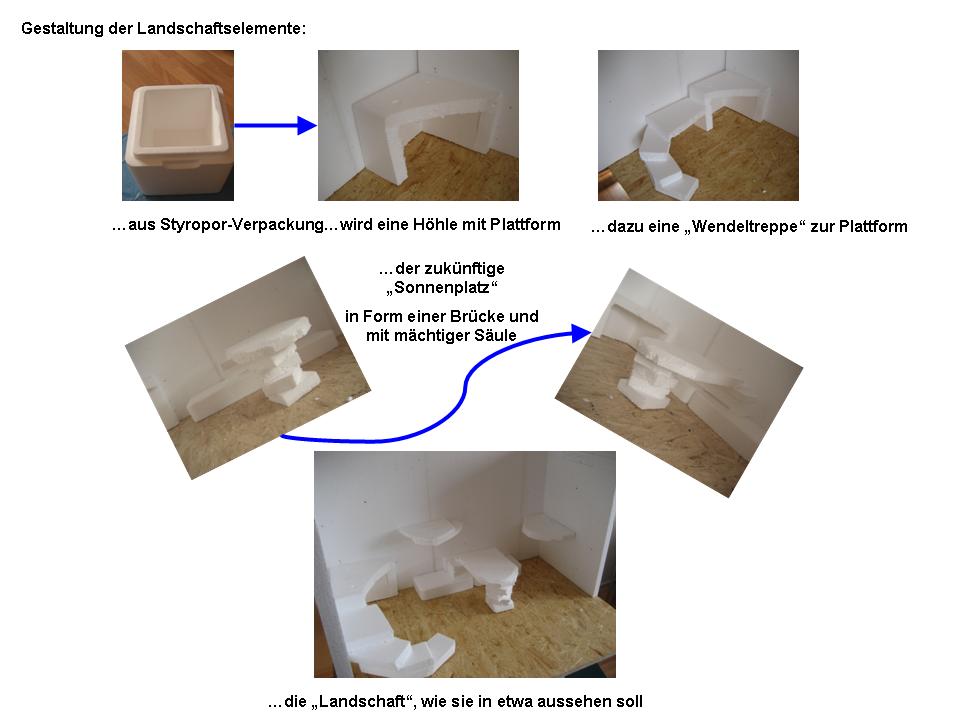 Gestaltung der Landschaftselemente:

…aus Styropor-Verpackung…wird eine Höhle mit Plattform

…dazu eine „Wendeltreppe“ zur Plattform

…der zukünftige „Sonnenplatz“

in Form einer Brücke und mit mächtiger Säule

…die „Landschaft“, wie sie in etwa aussehen soll