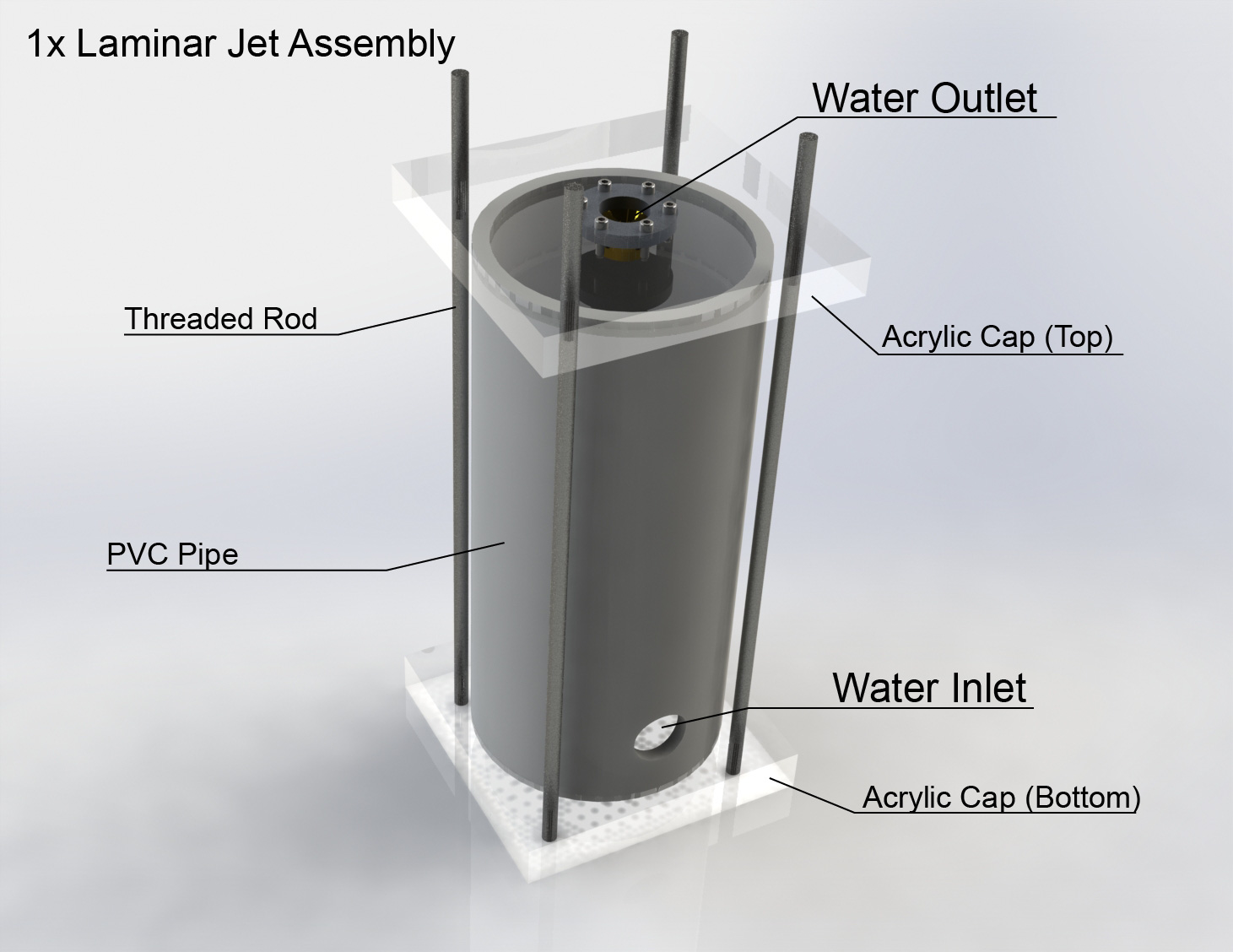 1x Laminar Jet Assembly

Water Outlet

Threaded Rod

Acrylic Cap (Top)

PVC Pipe

Water Inlet

Acrylic Cap (Bottom)