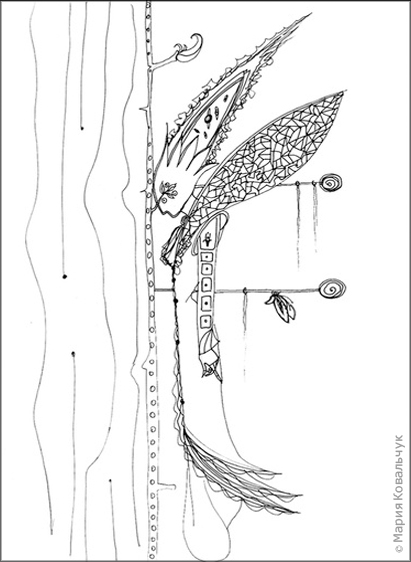 © Мария Ковальчук