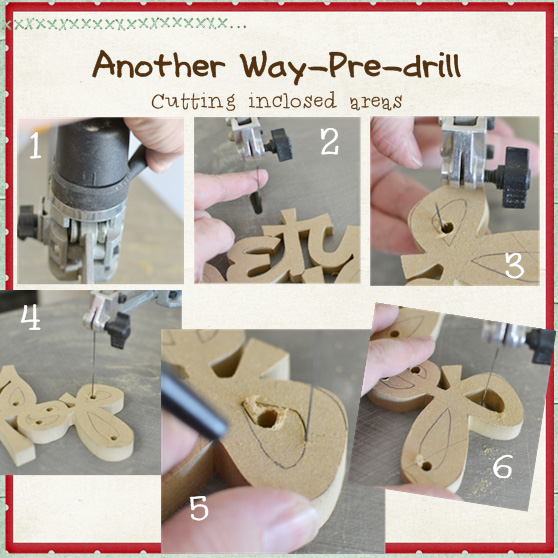 Another Way-Pre-drill

Cutting inclosed areas

1

2

3

4

5

6