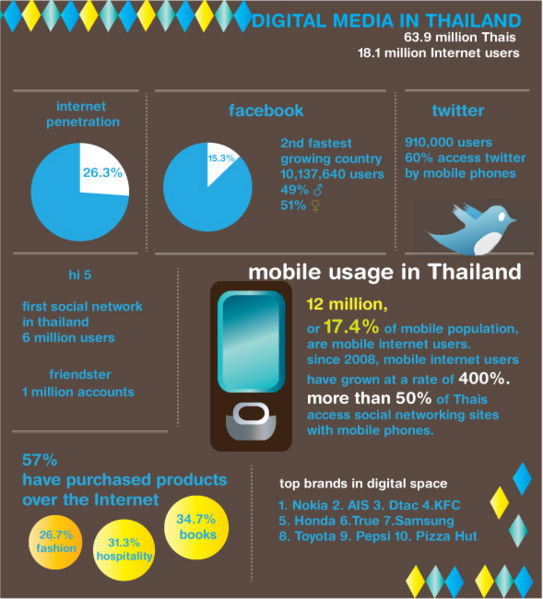 DIGITAL MEDIA IN THAILAND
63.9 million Thais
18.1 million Internet users

internet penetration

26.3%

facebook

15.3%

2nd fastest growing country
10,137,640 users
49% ♂
51% ♀

twitter

910,000 users
60% access twitter by mobile phones

hi 5

first social network in thailand
6 million users

friendster
1 million accounts

mobile usage in Thailand

12 million,
or 17.4% of mobile population, are mobile internet users.
since 2008, mobile internet users have grown at a rate of 400%.
more than 50% of Thais access social networking sites with mobile phones.

57%
have purchased products over the Internet

26.7% fashion

31.3% hospitality

34.7% books

top brands in digital space

1. Nokia 2. AIS 3. Dtac 4.KFC
5. Honda 6.True 7.Samsung
8. Toyota 9. Pepsi 10. Pizza Hut