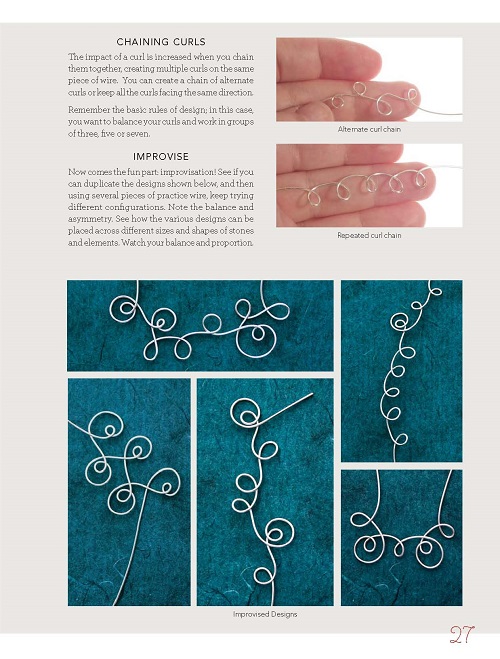 CHAINING CURLS

The impact of a curl is increased when you chain them together, creating multiple curls on the same piece of wire. You can create a chain of alternate curls or keep all the curls facing the same direction.

Remember the basic rules of design; in this case, you want to balance your curls and work in groups of three, five or seven.

IMPROVISE

Now comes the fun part: improvisation! See if you can duplicate the designs shown below, and then using several pieces of practice wire, keep trying different configurations. Note the balance and asymmetry. See how the various designs can be placed across different sizes and shapes of stones and elements. Watch your balance and proportion.

Alternate curl chain

Repeated curl chain

Improvised Designs

27