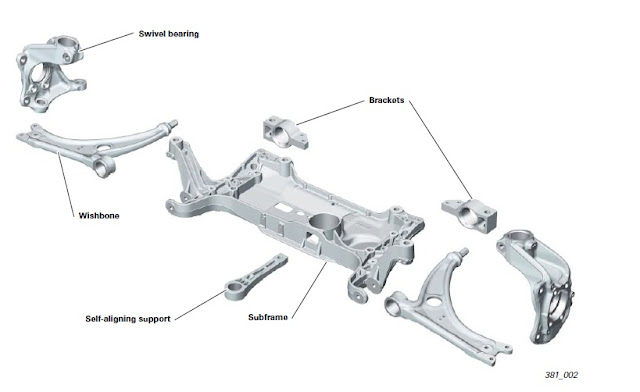 Swivel bearing

Brackets

Wishbone

Self-aligning support

Subframe

381_002