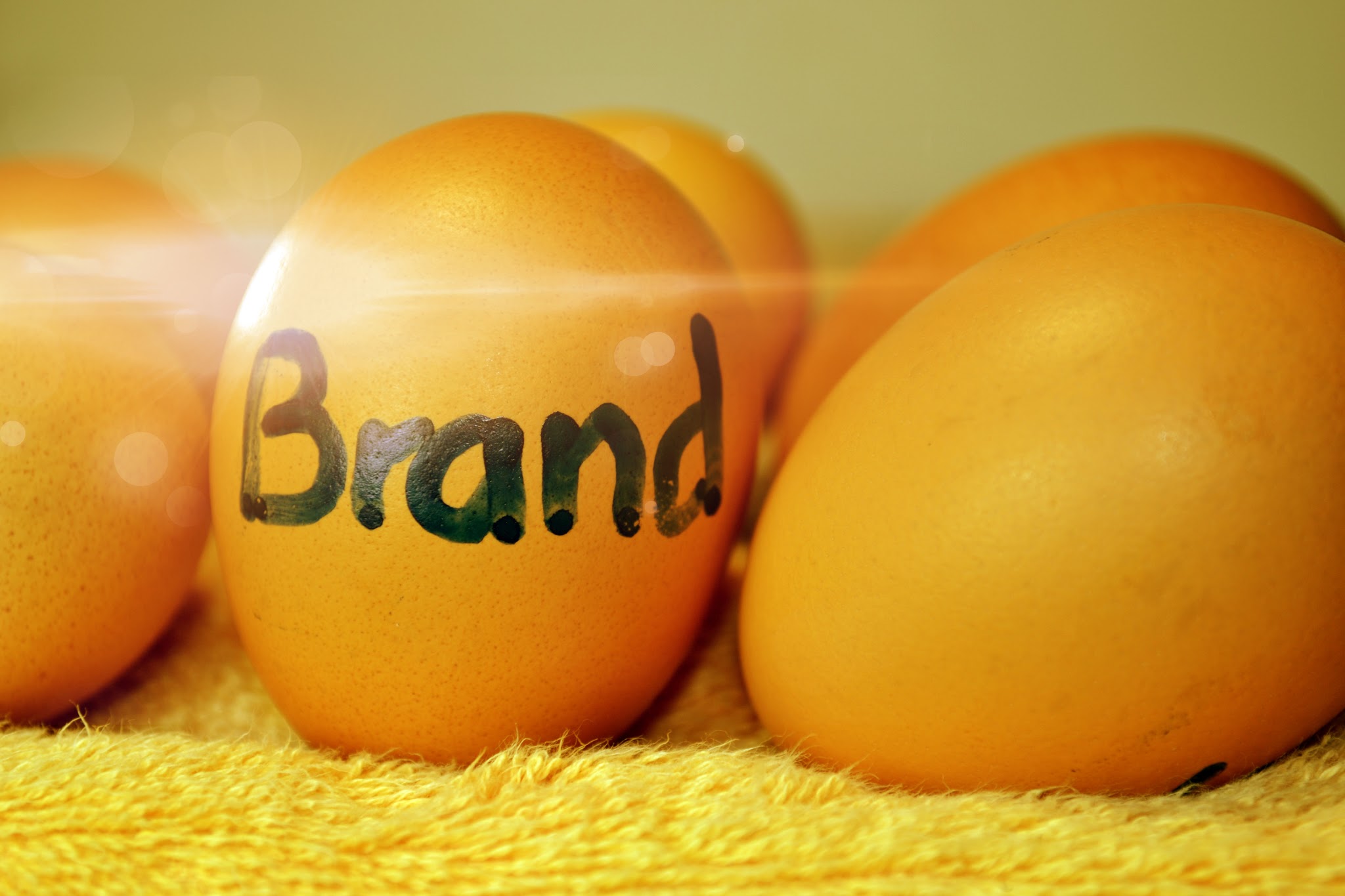 Brand