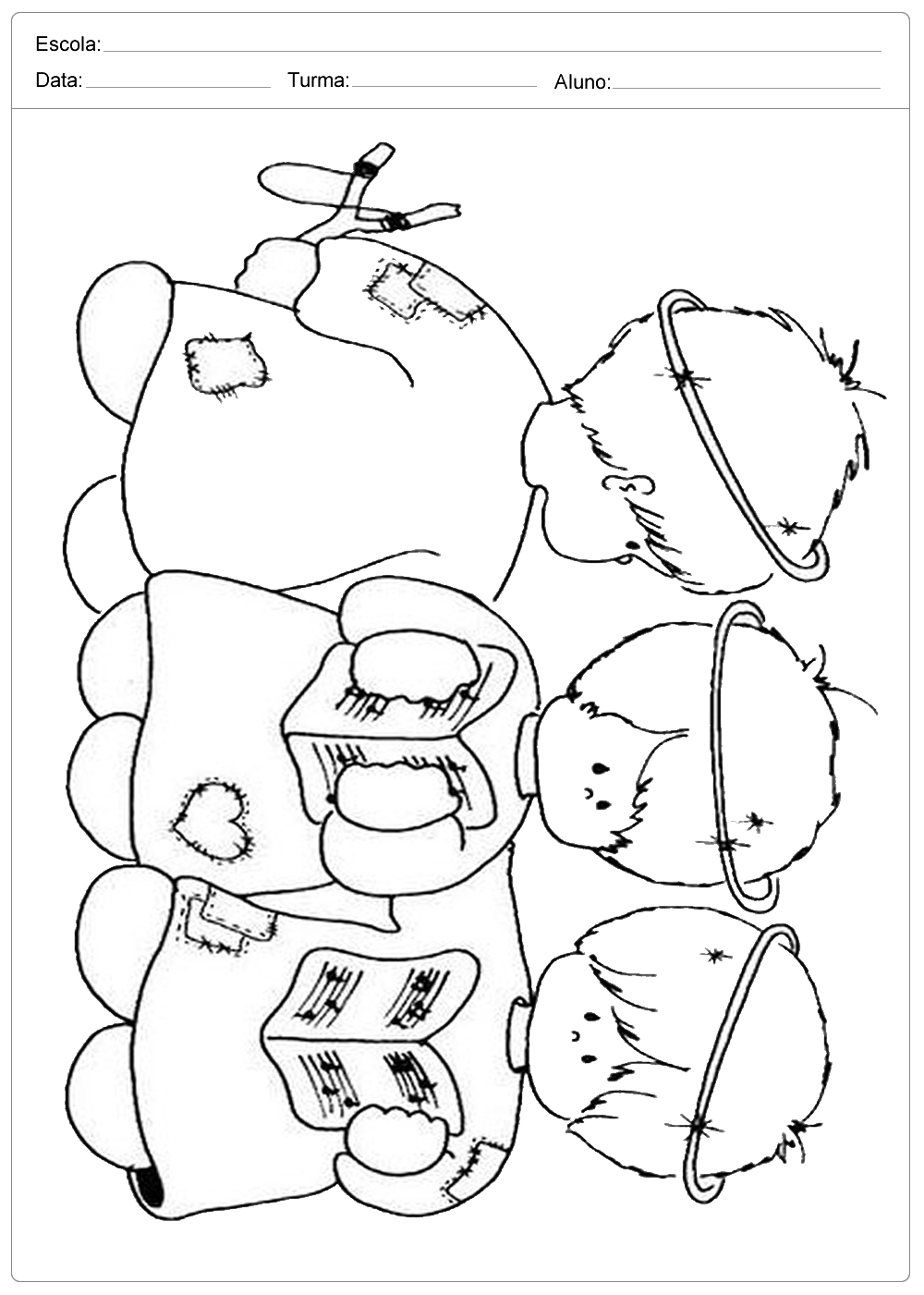 Escola:

Data: Turma: Aluno: