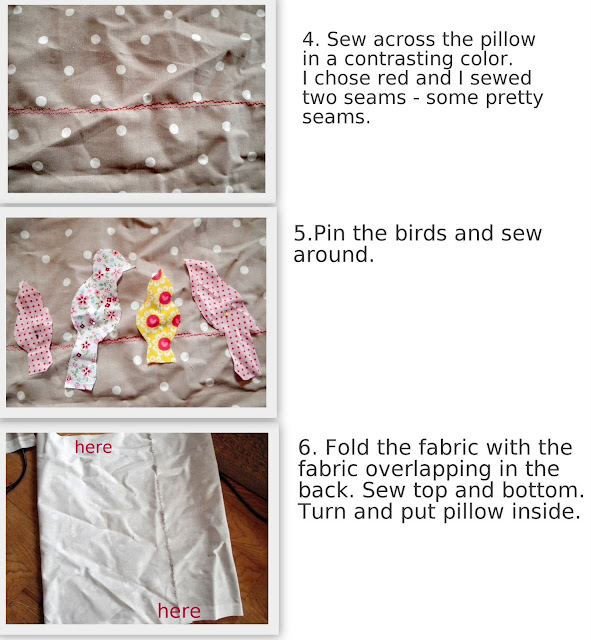 4. Sew across the pillow in a contrasting color. I chose red and I sewed two seams - some pretty seams.

5.Pin the birds and sew around.

here

here

6. Fold the fabric with the fabric overlapping in the back. Sew top and bottom. Turn and put pillow inside.