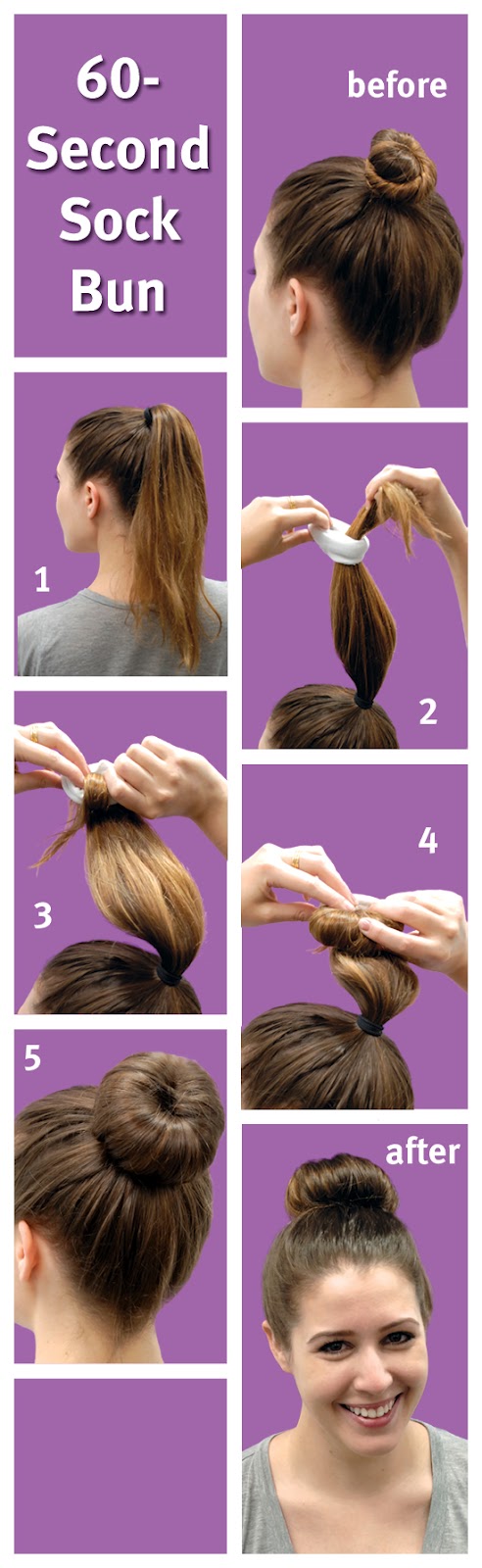 60-Second Sock Bun

before

1

2

3

4

5

after