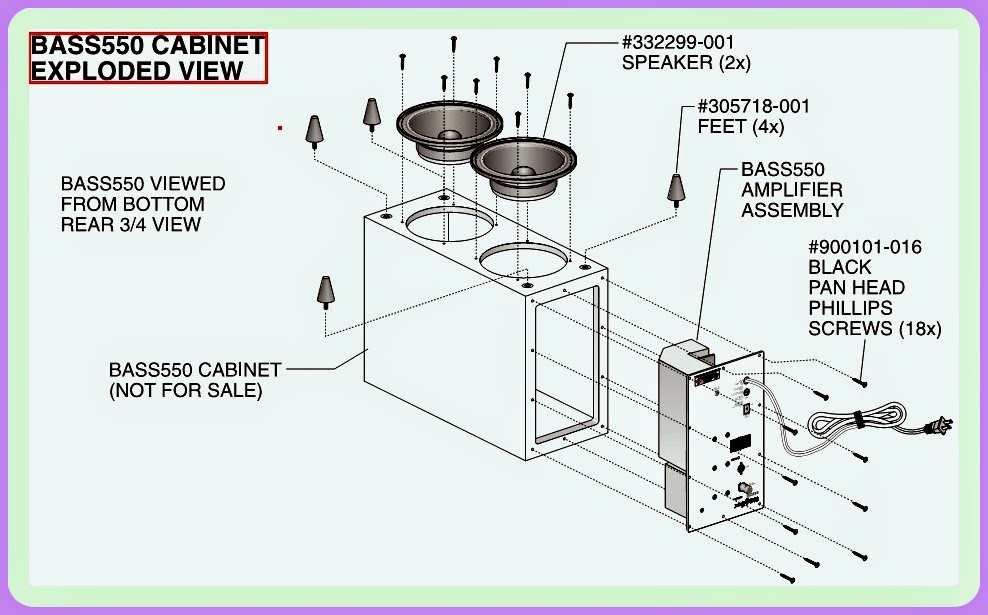 BASS550 CABINET
EXPLODED VIEW

#332299-001
SPEAKER (2x)

#305718-001
FEET (4x)

BASS550 VIEWED
FROM BOTTOM
REAR 3/4 VIEW

BASS550
AMPLIFIER
ASSEMBLY

#900101-016
BLACK
PAN HEAD
PHILLIPS
SCREWS (18x)

BASS550 CABINET
(NOT FOR SALE)