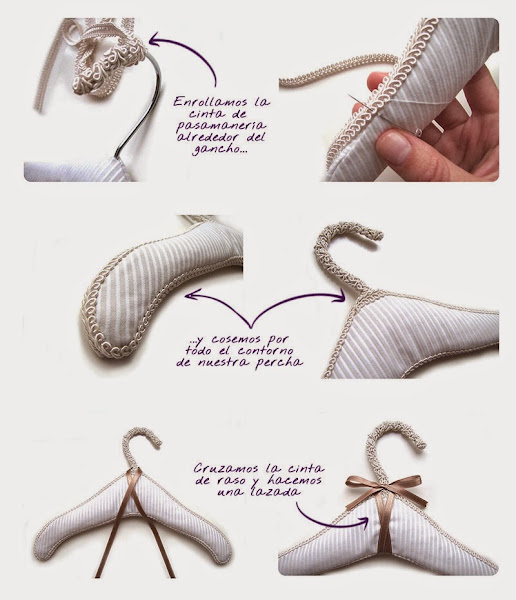 Enrollamos la cinta de pasamaneria alrededor del gancho...

...y cosemos por todo el contorno de nuestra percha

Cruzamos la cinta de raso y hacemos una lazada