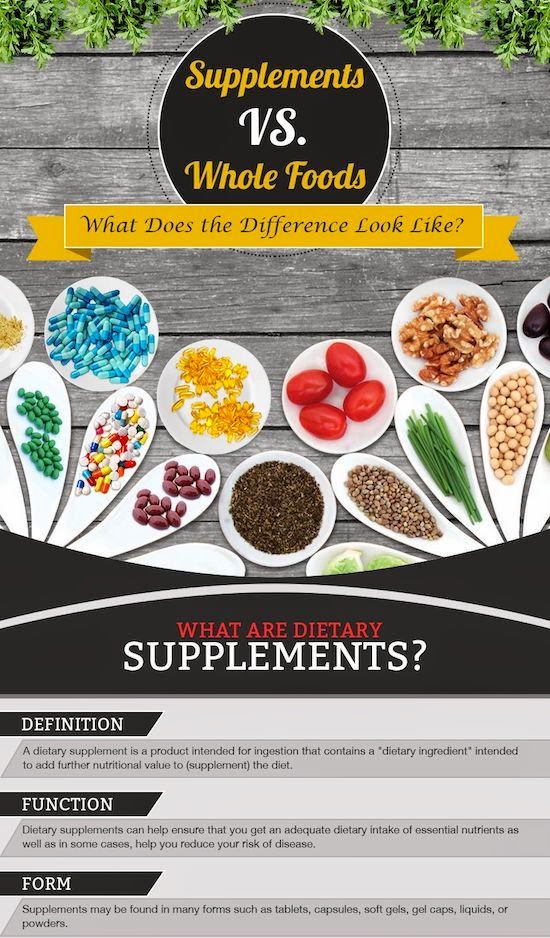 Supplements
VS.
Whole Foods

What Does the Difference Look Like?

WHAT ARE DIETARY
SUPPLEMENTS?

DEFINITION

A dietary supplement is a product intended for ingestion that contains a "dietary ingredient" intended to add further nutritional value to (supplement) the diet.

FUNCTION

Dietary supplements can help ensure that you get an adequate dietary intake of essential nutrients as well as in some cases, help you reduce your risk of disease.

FORM

Supplements may be found in many forms such as tablets, capsules, soft gels, gel caps, liquids, or powders.