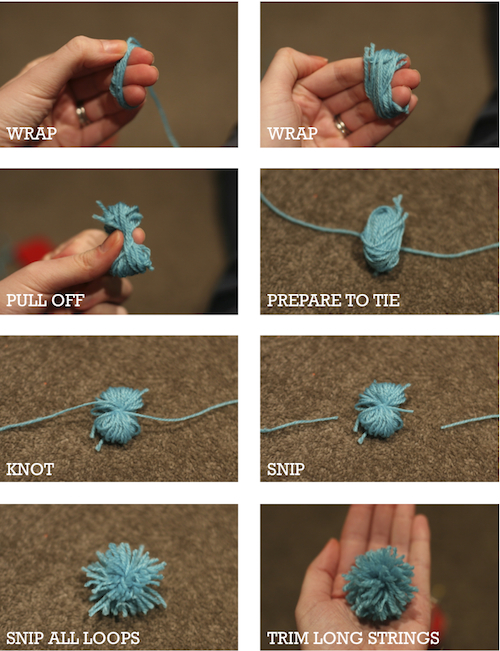 WRAP

WRAP

PULL OFF

PREPARE TO TIE

KNOT

SNIP

SNIP ALL LOOPS

TRIM LONG STRINGS