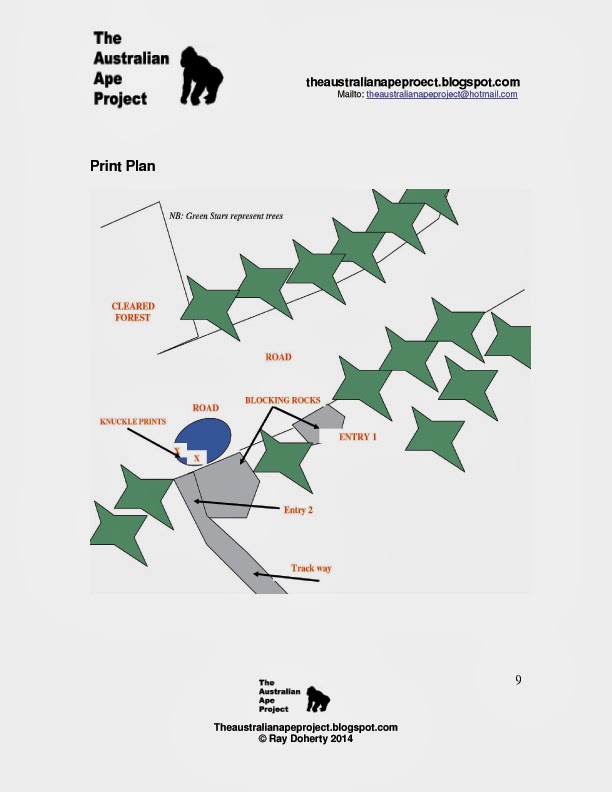 The Australian Ape Project

theaustralianapeproect.blogspot.com
Mailto: theaustralianapeproject@hotmail.com

Print Plan

NB: Green Stars represent trees

CLEARED FOREST

ROAD

ROAD

BLOCKING ROCKS

KNUCKLE PRINTS

X

X

ENTRY 1

Entry 2

Track way

9

The Australian Ape Project

Theaustralianapeproject.blogspot.com
© Ray Doherty 2014