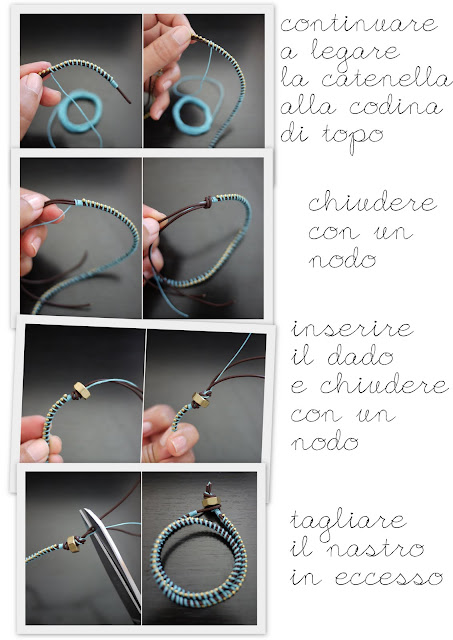 continuare a legare la catenella alla codina di topo

chiudere con un nodo

inserire il dado e chiudere con un nodo

tagliare il nastro in eccesso