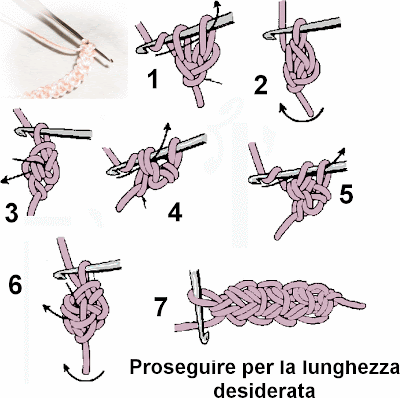 1
2
3
4
5
6
7
Proseguire per la lunghezza desiderata