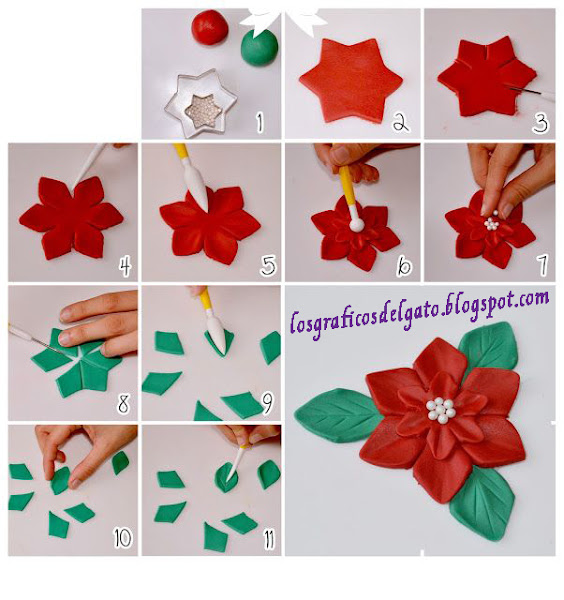 1

2

3

4

5

6

7

8

9

losgraficosdelgato.blogspot.com

10

11