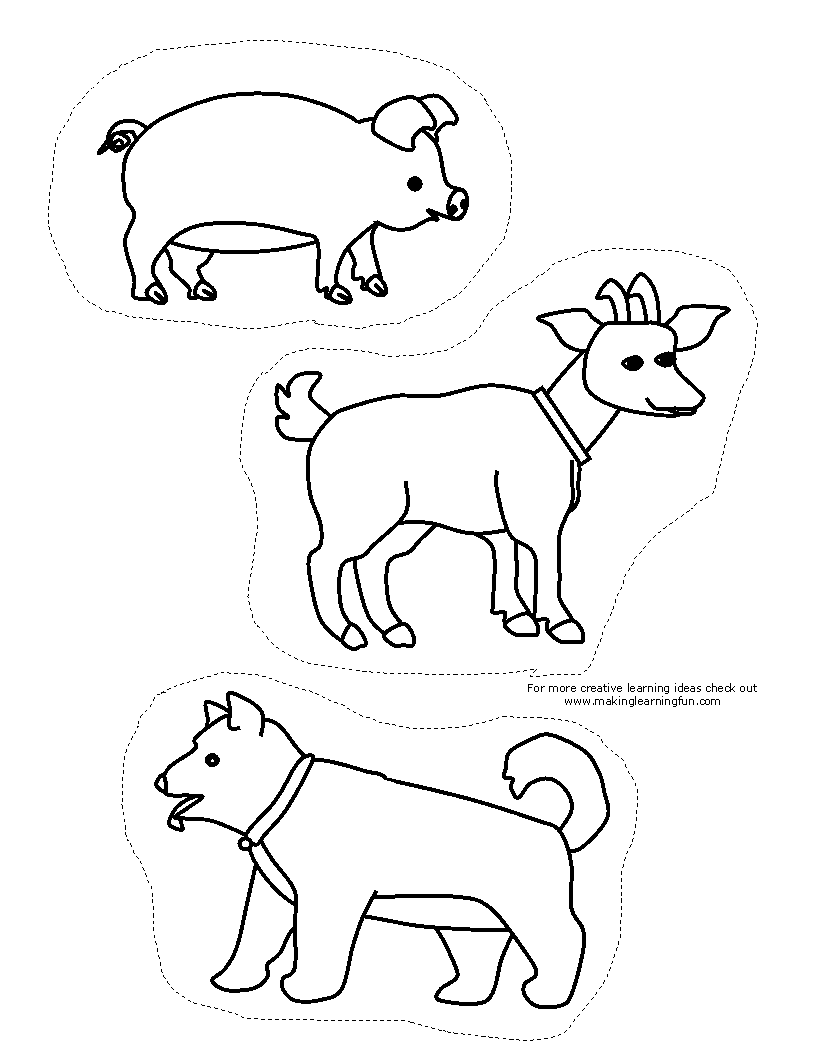 For more creative learning ideas check out
www.makinglearningfun.com