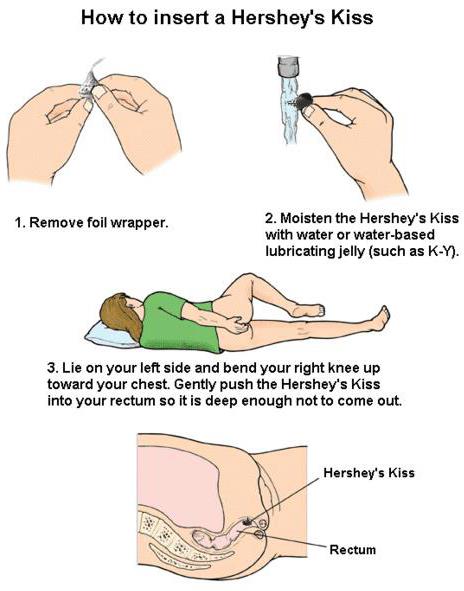 How to insert a Hershey's Kiss

1. Remove foil wrapper.

2. Moisten the Hershey's Kiss with water or water-based lubricating jelly (such as K-Y).

3. Lie on your left side and bend your right knee up toward your chest. Gently push the Hershey's Kiss into your rectum so it is deep enough not to come out.

Hershey's Kiss

Rectum