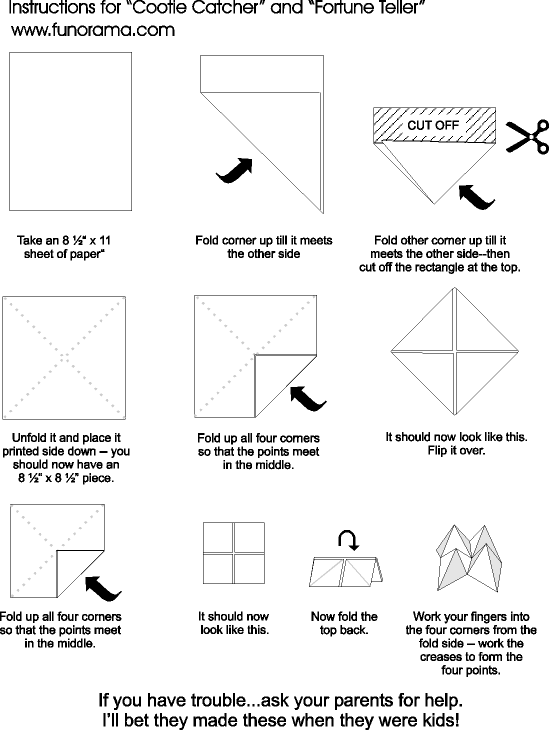 Instructions for "Cootie Catcher" and "Fortune Teller"
www.funorama.com

CUT OFF

Take an 8 ½" x 11 sheet of paper"

Fold corner up till it meets the other side

Fold other corner up till it meets the other side--then cut off the rectangle at the top.

Unfold it and place it printed side down – you should now have an 8 ½" x 8 ½" piece.

Fold up all four corners so that the points meet in the middle.

It should now look like this. Flip it over.

Fold up all four corners so that the points meet in the middle.

It should now look like this.

Now fold the top back.

Work your fingers into the four corners from the fold side – work the creases to form the four points.

If you have trouble...ask your parents for help.
I'll bet they made these when they were kids!