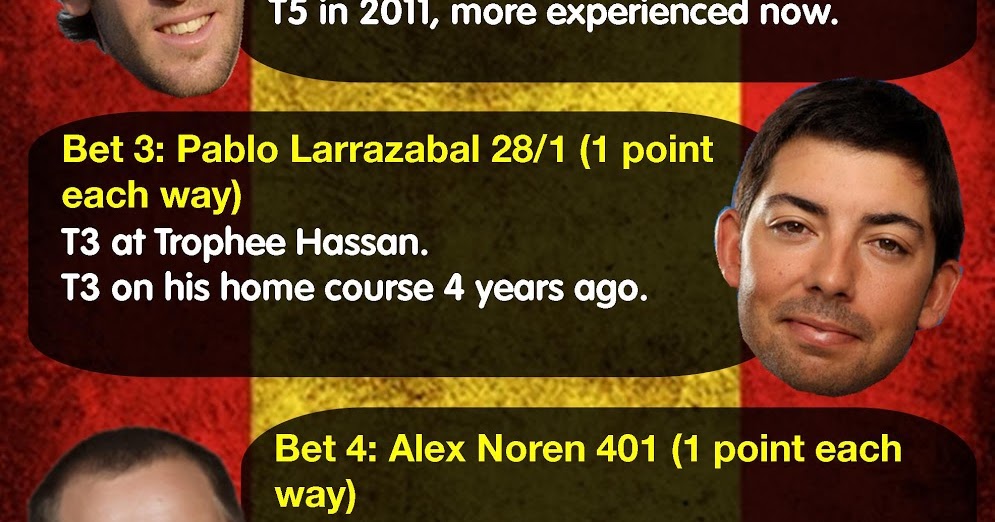 T5 in 2011, more experienced now.

Bet 3: Pablo Larrazabal 28/1 (1 point each way)
T3 at Trophee Hassan.
T3 on his home course 4 years ago.

Bet 4: Alex Noren 401 (1 point each way)