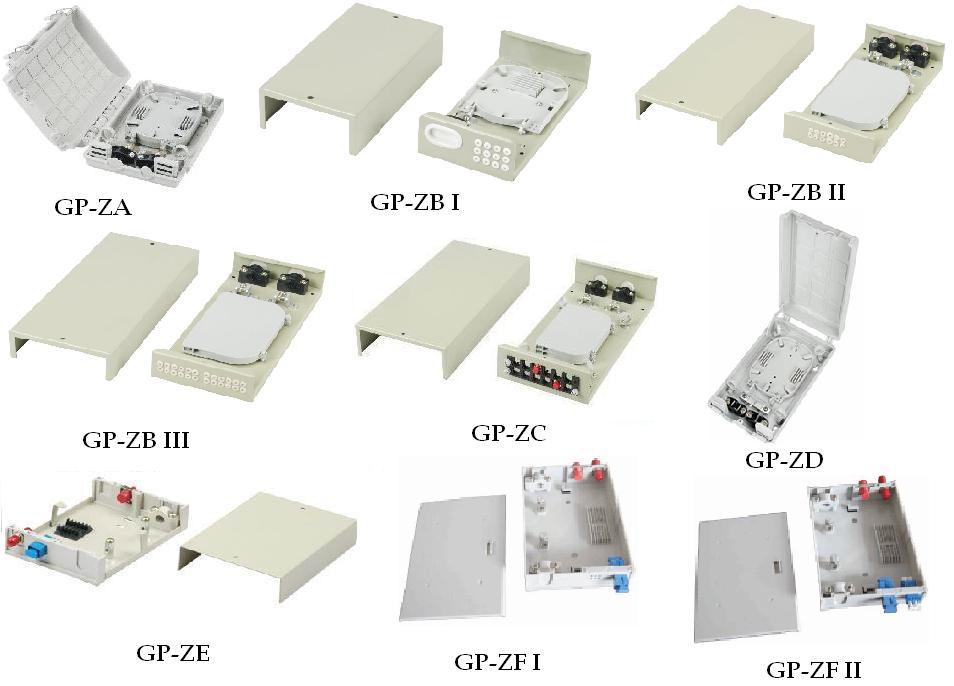 GP-ZA

GP-ZB I

GP-ZB II

GP-ZB III

GP-ZC

GP-ZD

GP-ZE

GP-ZF I

GP-ZF II