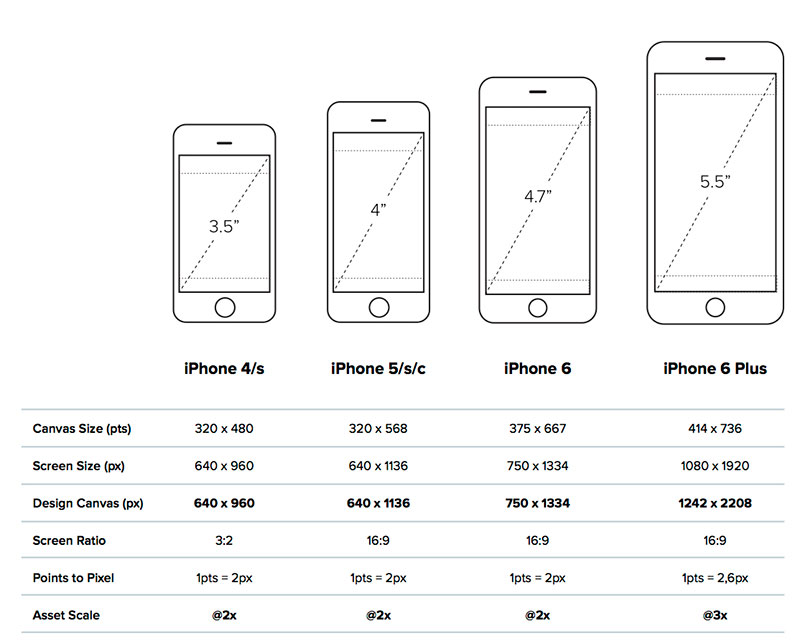 3.5”

4”

4.7”

5.5”

| | iPhone 4/s | iPhone 5/s/c | iPhone 6 | iPhone 6 Plus |
|---|---|---|---|---|
| Canvas Size (pts) | 320 x 480 | 320 x 568 | 375 x 667 | 414 x 736 |
| Screen Size (px) | 640 x 960 | 640 x 1136 | 750 x 1334 | 1080 x 1920 |
| Design Canvas (px) | 640 x 960 | 640 x 1136 | 750 x 1334 | 1242 x 2208 |
| Screen Ratio | 3:2 | 16:9 | 16:9 | 16:9 |
| Points to Pixel | 1pts = 2px | 1pts = 2px | 1pts = 2px | 1pts = 2,6px |
| Asset Scale | @2x | @2x | @2x | @3x |