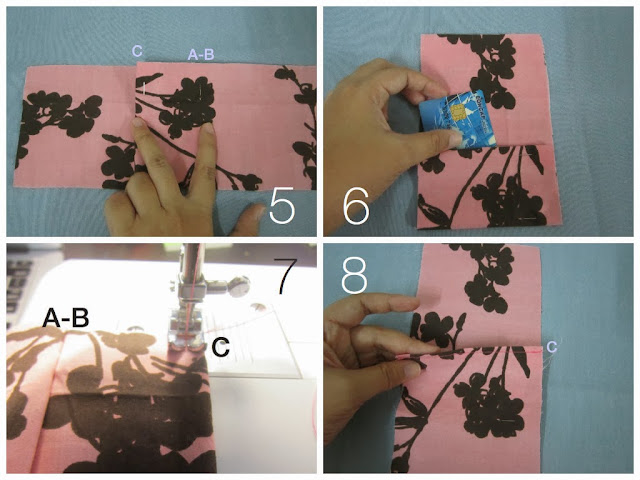 C
A-B
5
6
7
A-B
C
8
C