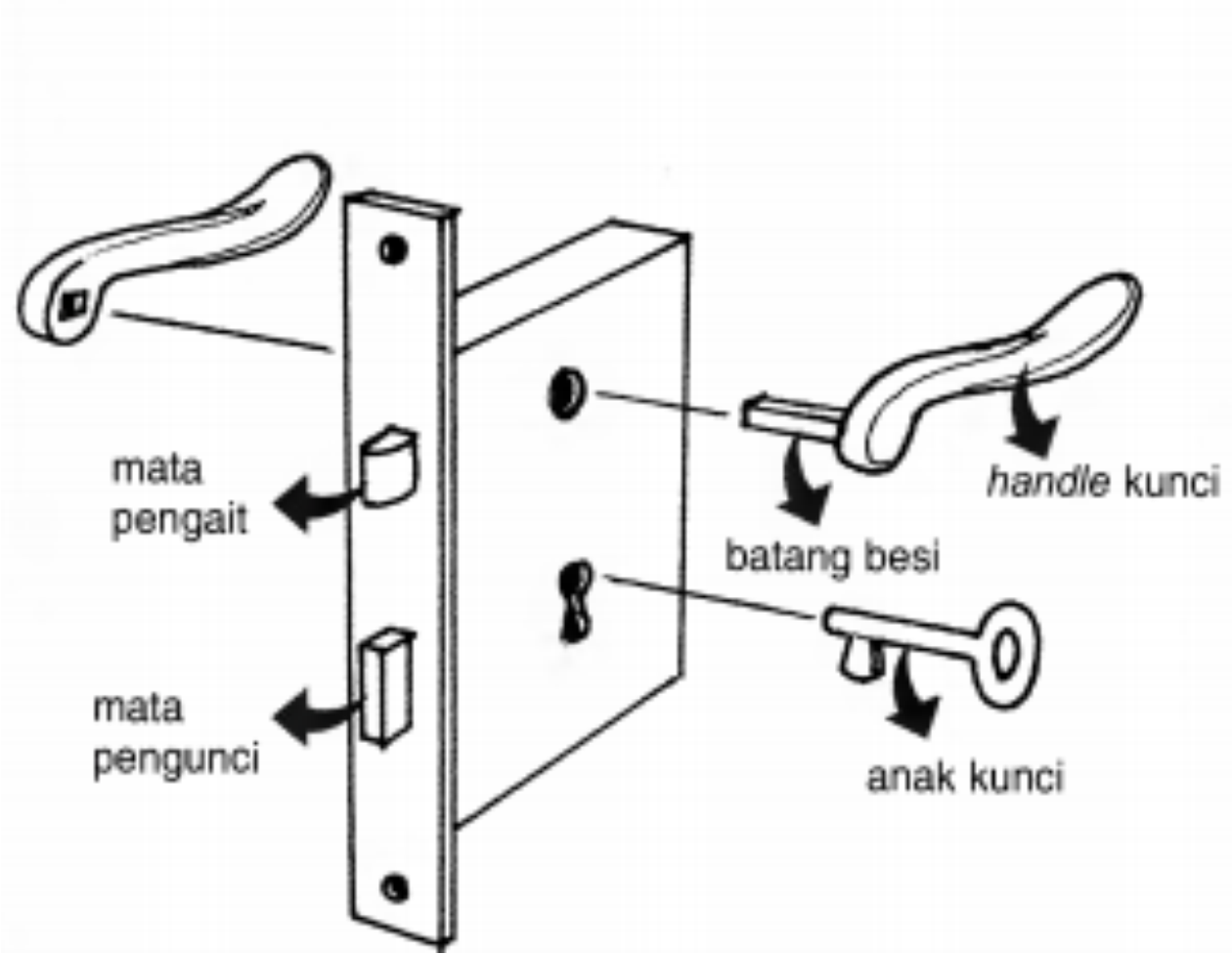 mata pengait

handle kunci

batang besi

mata pengunci

anak kunci